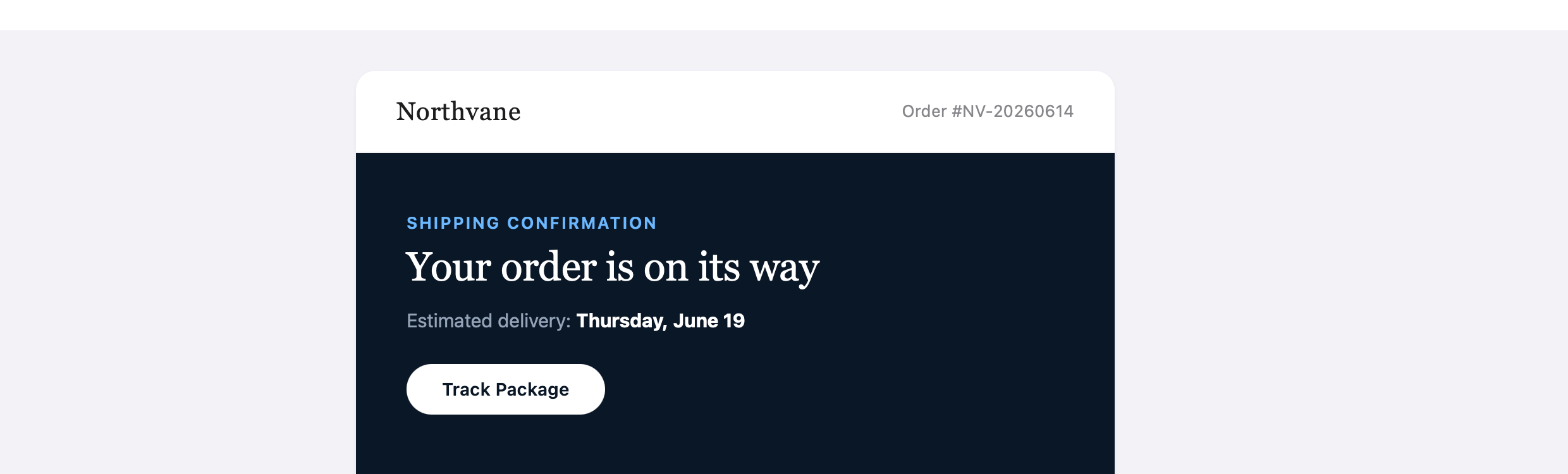 Northvane

Order #NV-20260614

SHIPPING CONFIRMATION

Your order is on its way

Estimated delivery: Thursday, June 19

Track Package